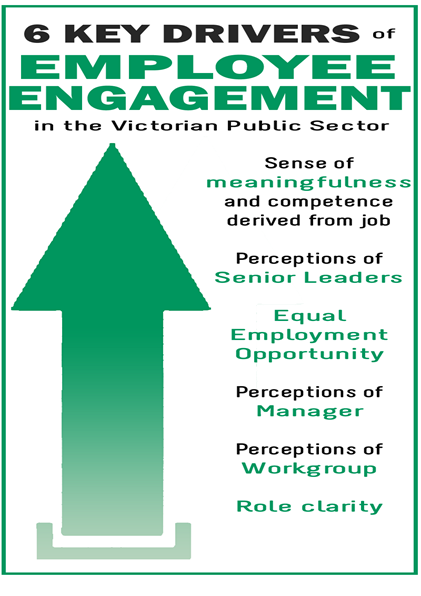 6 KEY DRIVERS of
EMPLOYEE ENGAGEMENT
in the Victorian Public Sector

Sense of meaningfulness and competence derived from job

Perceptions of Senior Leaders

Equal Employment Opportunity

Perceptions of Manager

Perceptions of Workgroup

Role clarity